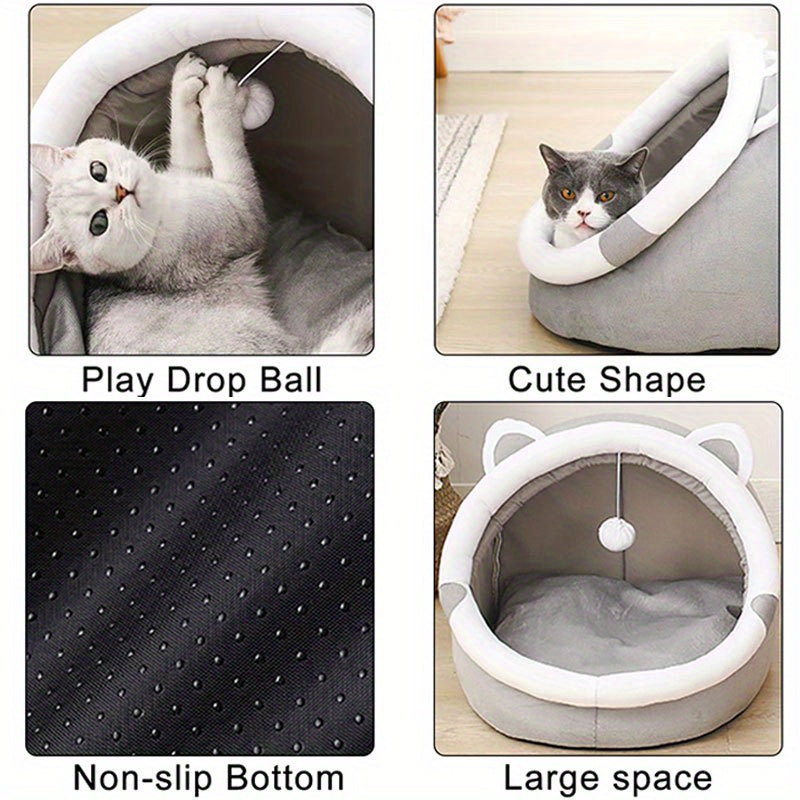 Play Drop Ball

Cute Shape

Non-slip Bottom

Large space