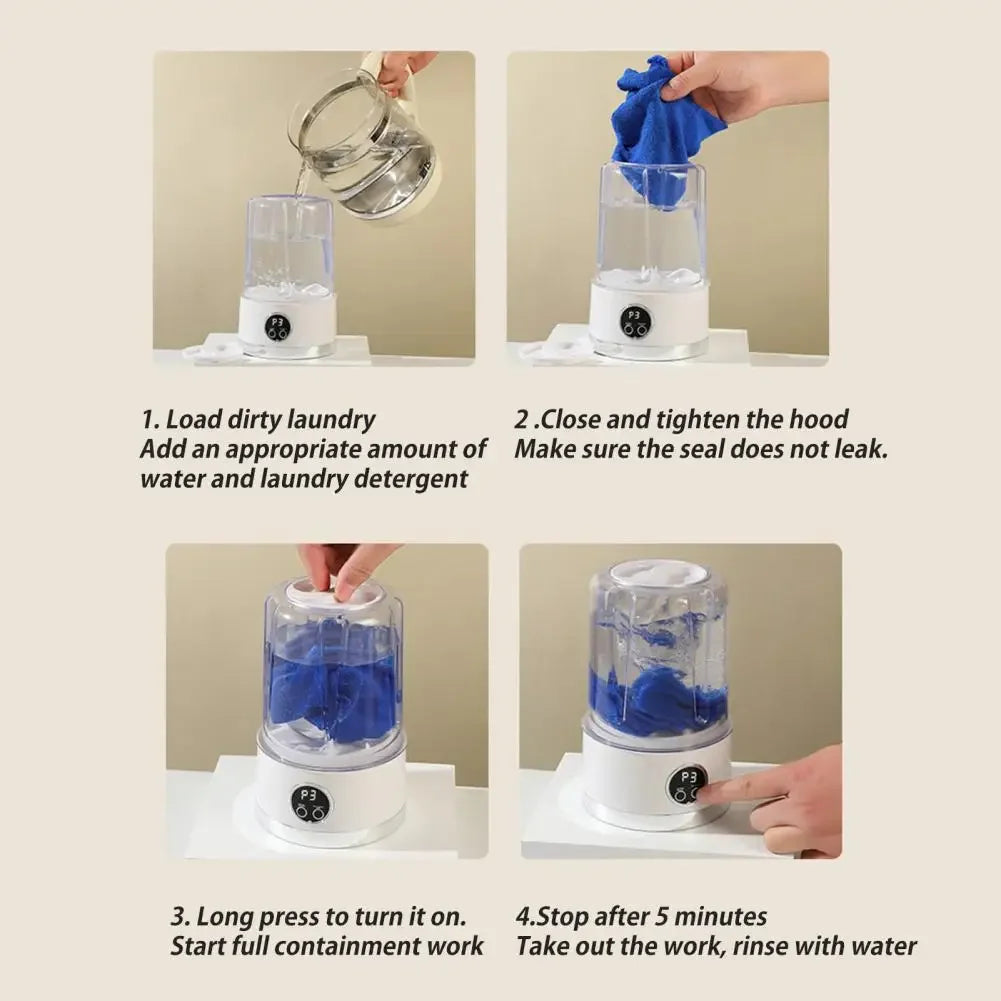 P3

P3

1. Load dirty laundry
Add an appropriate amount of water and laundry detergent

2 .Close and tighten the hood
Make sure the seal does not leak.

P3

P3

3. Long press to turn it on.
Start full containment work

4.Stop after 5 minutes
Take out the work, rinse with water