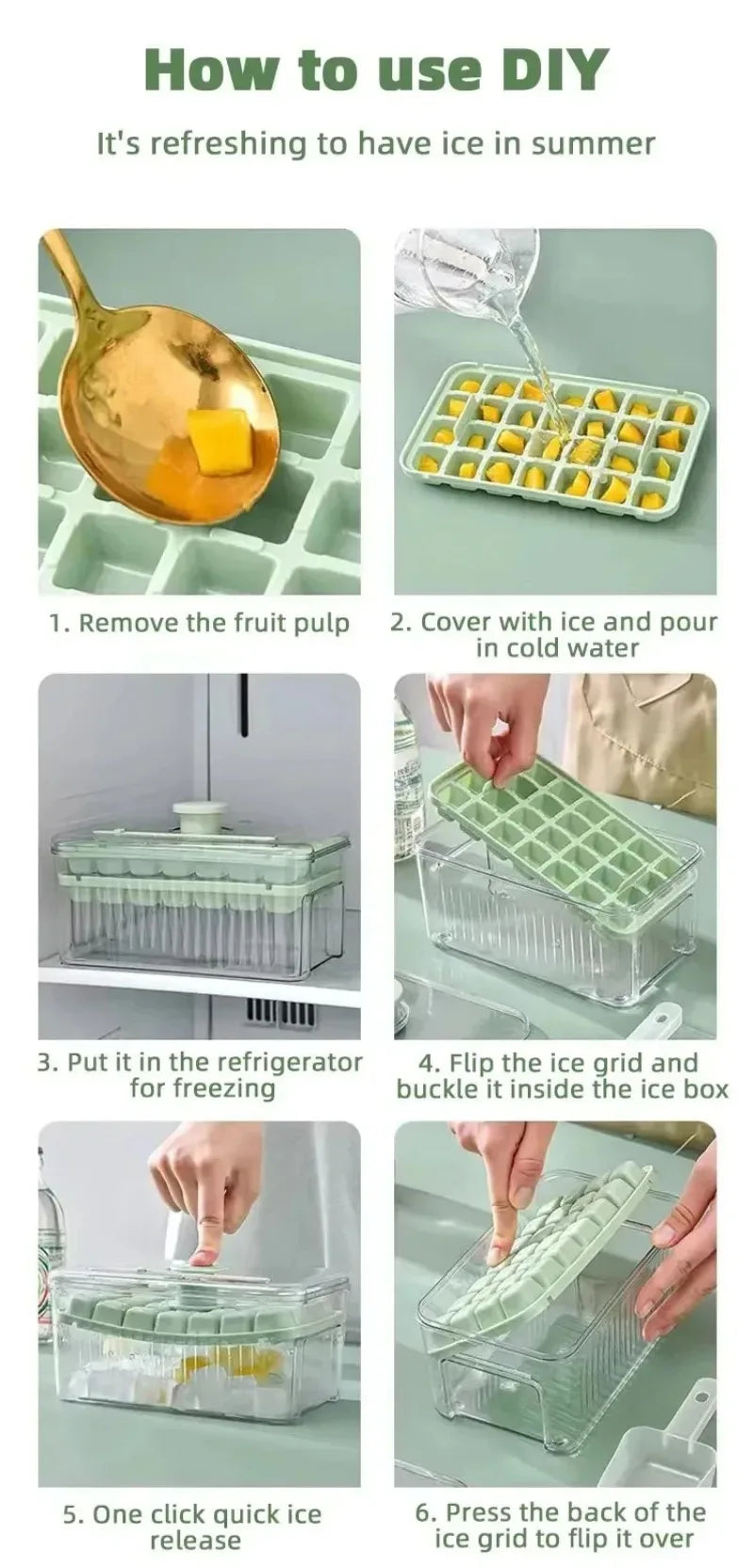 How to use DIY

It's refreshing to have ice in summer

1. Remove the fruit pulp

2. Cover with ice and pour in cold water

3. Put it in the refrigerator for freezing

4. Flip the ice grid and buckle it inside the ice box

5. One click quick ice release

6. Press the back of the ice grid to flip it over