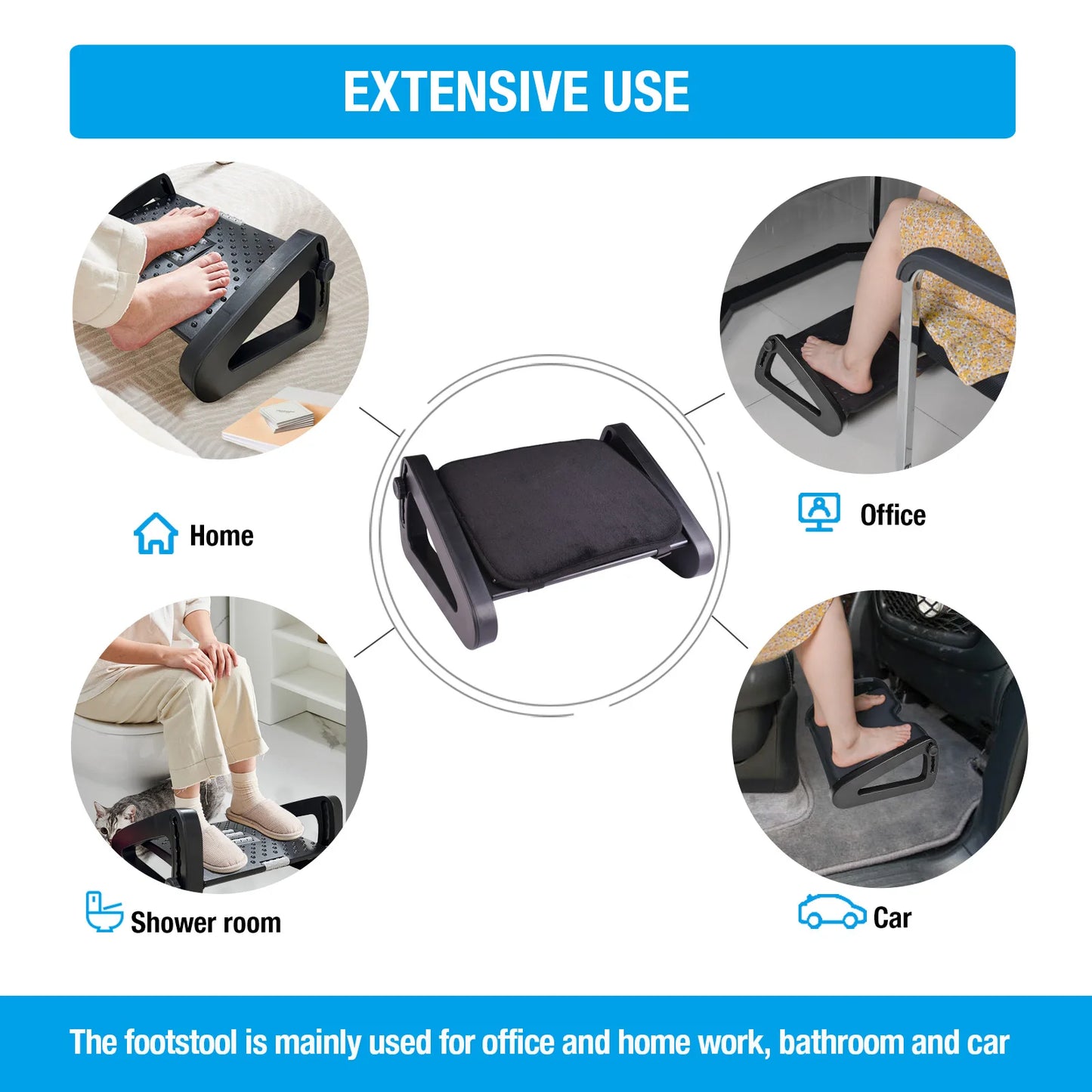 EXTENSIVE USE

Home

Office

Shower room

Car

The footstool is mainly used for office and home work, bathroom and car