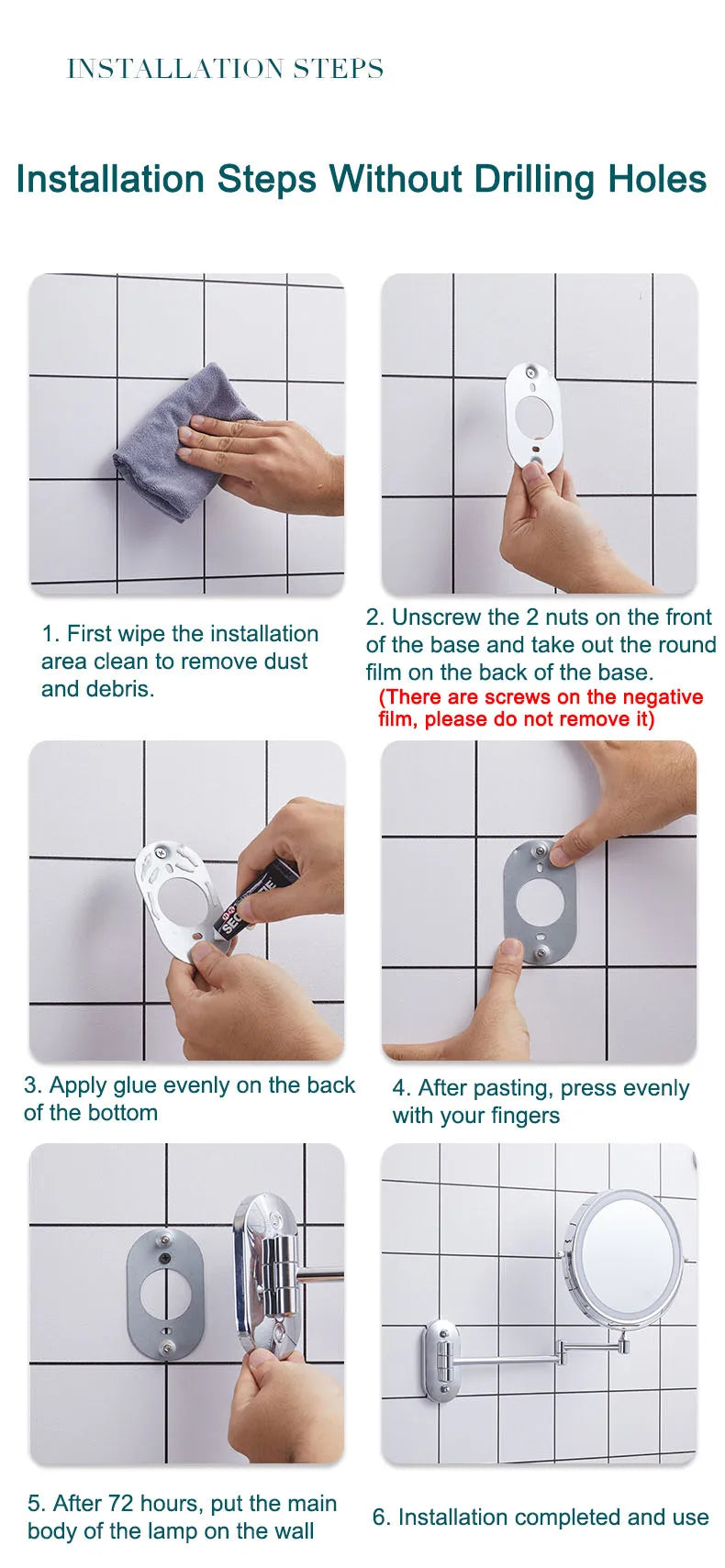 INSTALLATION STEPS

Installation Steps Without Drilling Holes

1. First wipe the installation area clean to remove dust and debris.

2. Unscrew the 2 nuts on the front of the base and take out the round film on the back of the base.
(There are screws on the negative film, please do not remove it)

3. Apply glue evenly on the back of the bottom

4. After pasting, press evenly with your fingers

5. After 72 hours, put the main body of the lamp on the wall

6. Installation completed and use