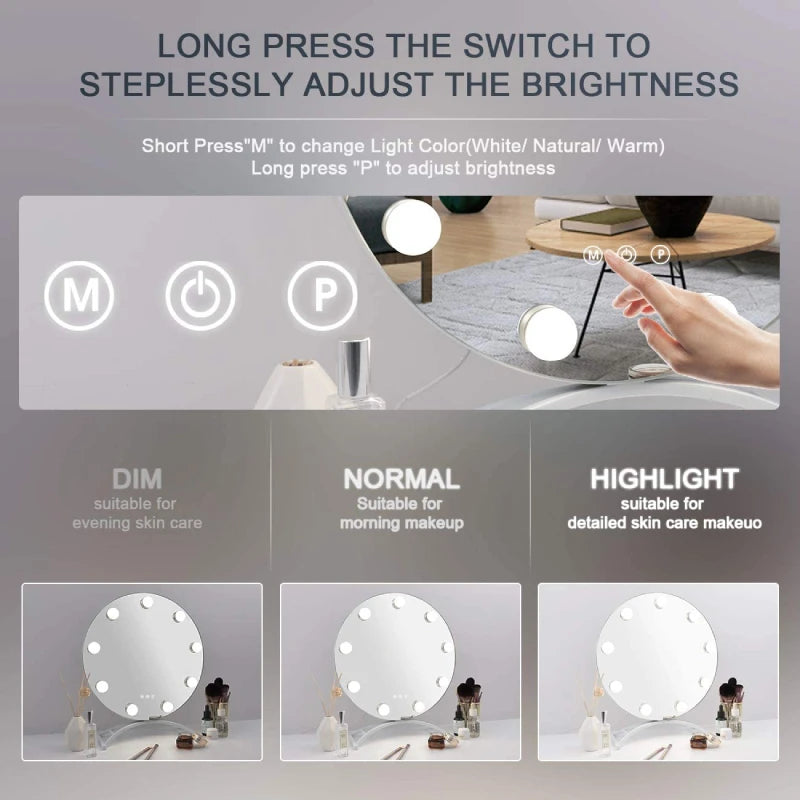 LONG PRESS THE SWITCH TO STEPLESSLY ADJUST THE BRIGHTNESS

Short Press"M" to change Light Color(White/ Natural/ Warm)
Long press "P" to adjust brightness

M
P

M
P

DIM
suitable for
evening skin care

NORMAL
Suitable for
morning makeup

HIGHLIGHT
suitable for
detailed skin care makeuo