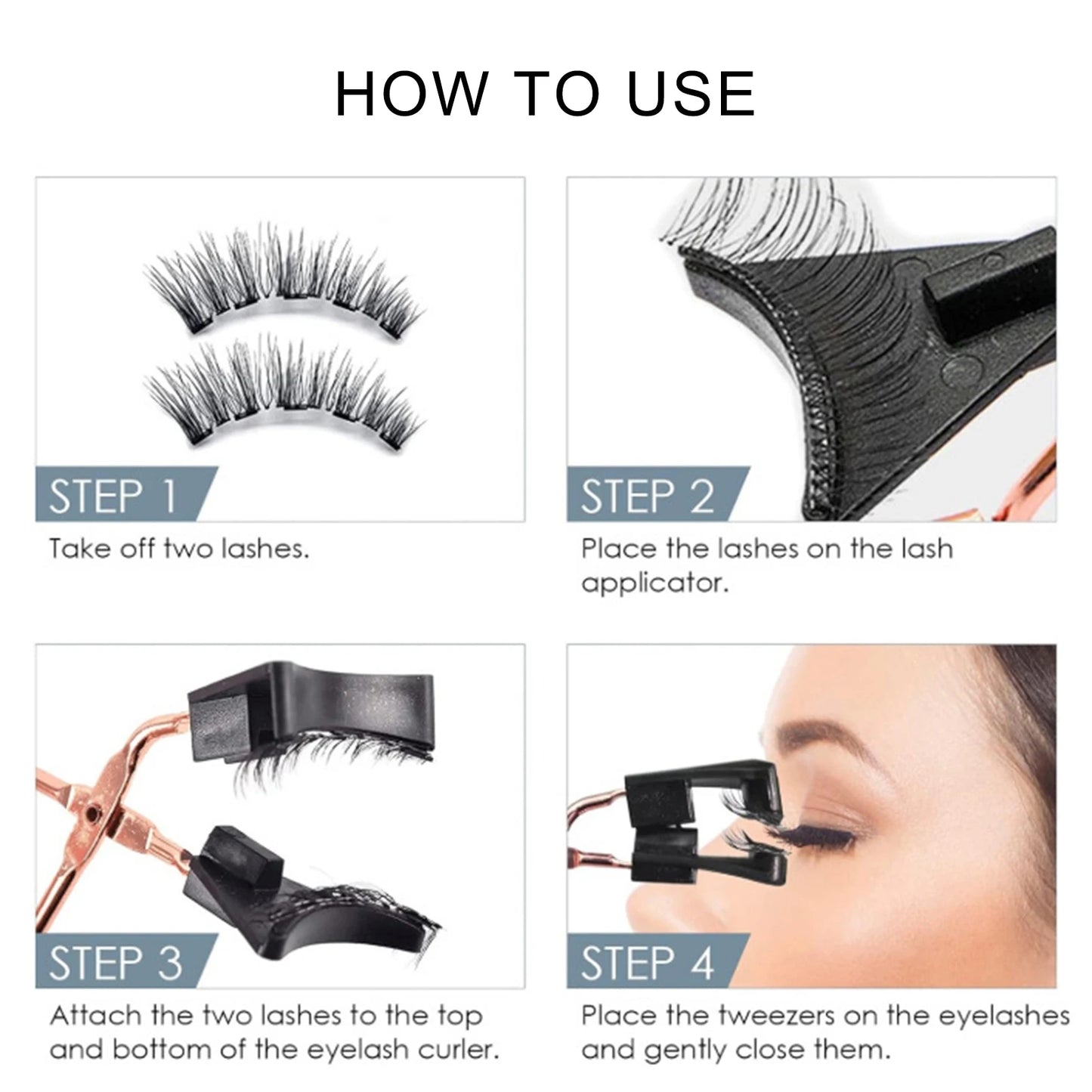 HOW TO USE

STEP 1

Take off two lashes.

STEP 2

Place the lashes on the lash applicator.

STEP 3

Attach the two lashes to the top and bottom of the eyelash curler.

STEP 4

Place the tweezers on the eyelashes and gently close them.