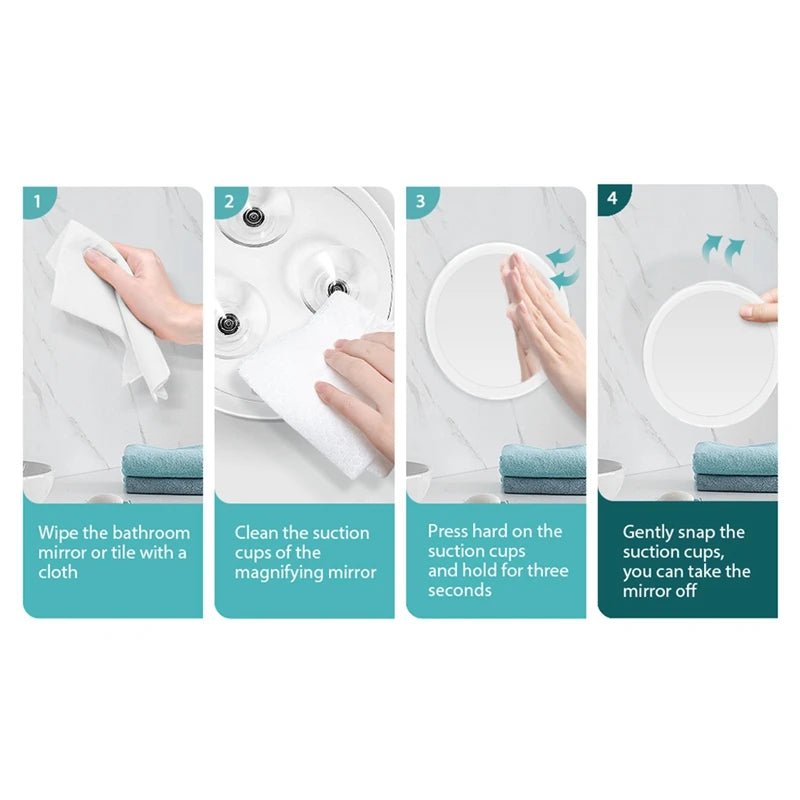 1

Wipe the bathroom mirror or tile with a cloth

2

Clean the suction cups of the magnifying mirror

3

Press hard on the suction cups and hold for three seconds

4

Gently snap the suction cups, you can take the mirror off