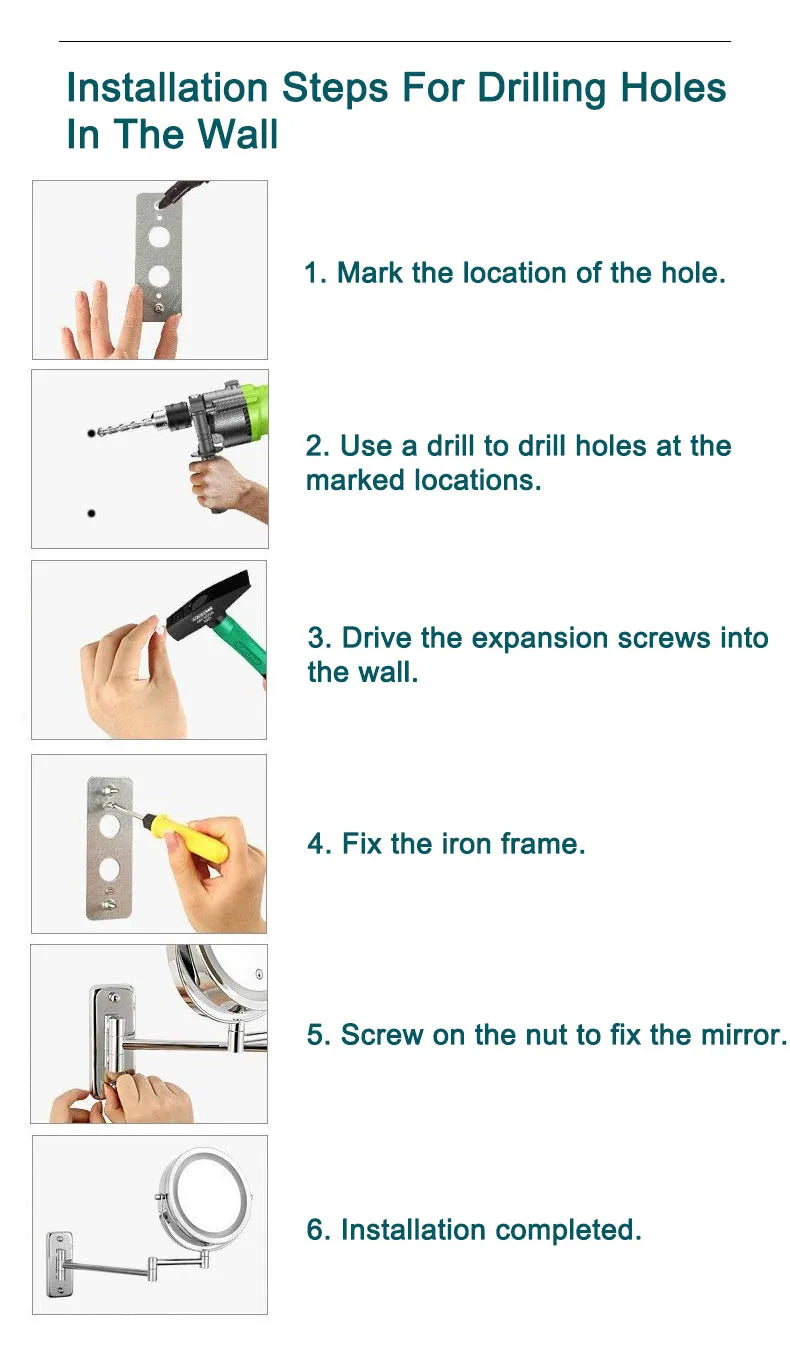 Installation Steps For Drilling Holes In The Wall

1. Mark the location of the hole.

2. Use a drill to drill holes at the marked locations.

3. Drive the expansion screws into the wall.

4. Fix the iron frame.

5. Screw on the nut to fix the mirror.

6. Installation completed.