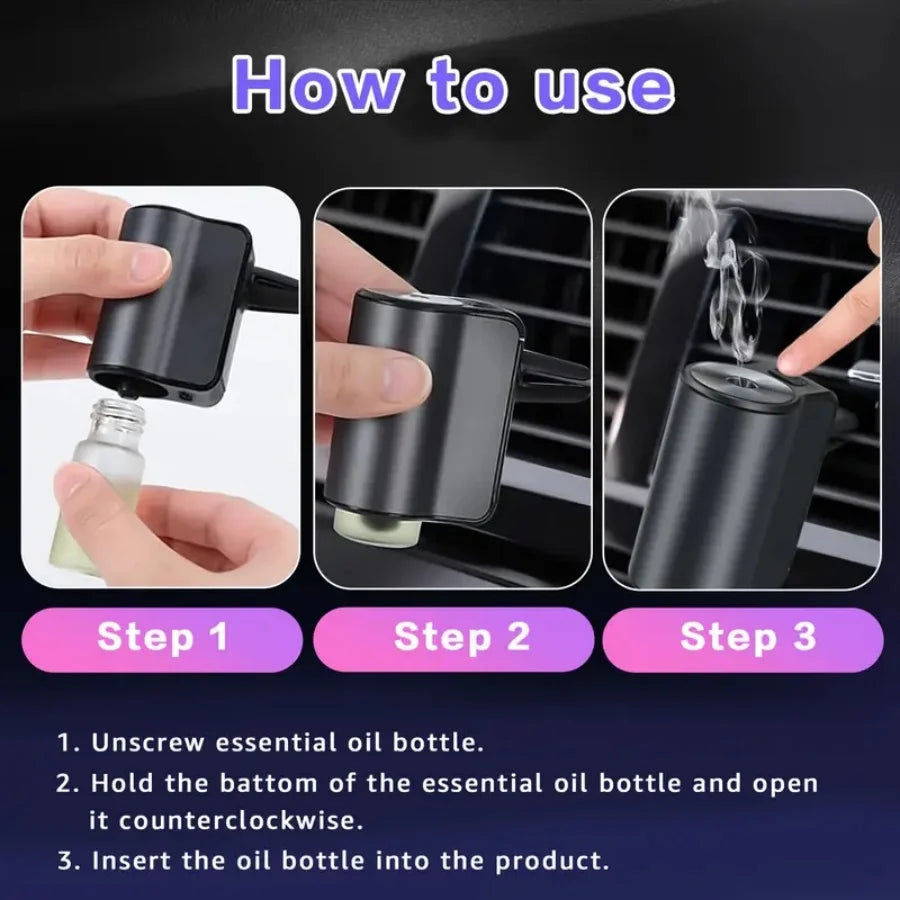 How to use

Step 1

Step 2

Step 3

1. Unscrew essential oil bottle.
2. Hold the battom of the essential oil bottle and open it counterclockwise.
3. Insert the oil bottle into the product.